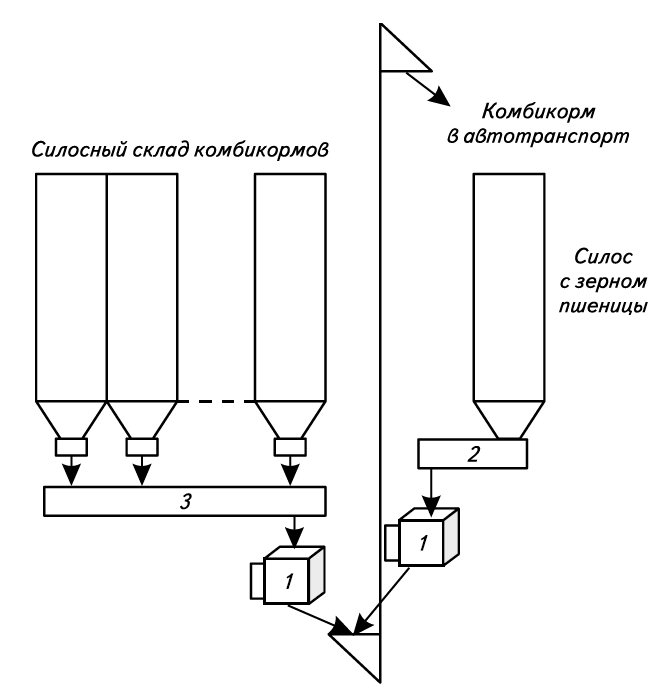 Комбикорм
в автотранспорт

Силосный склад комбикормов

Силос
с зерном
пшеницы

2

3

1

1